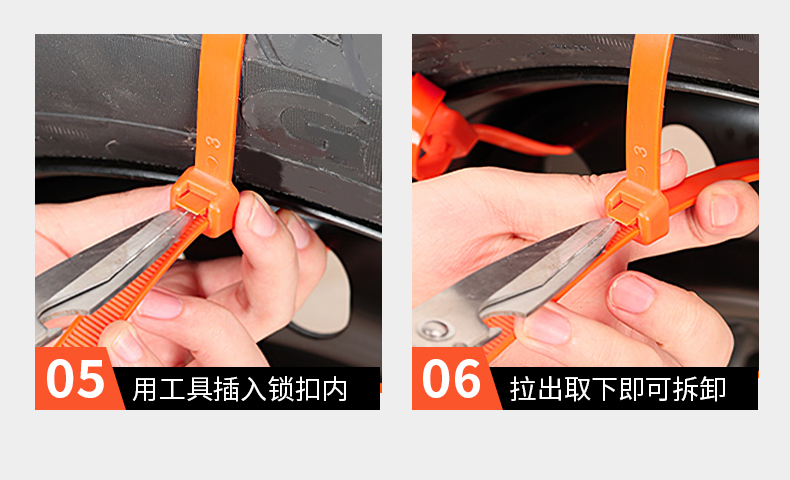 3

05 用工具插入锁扣内

3

06 拉出取下即可拆卸