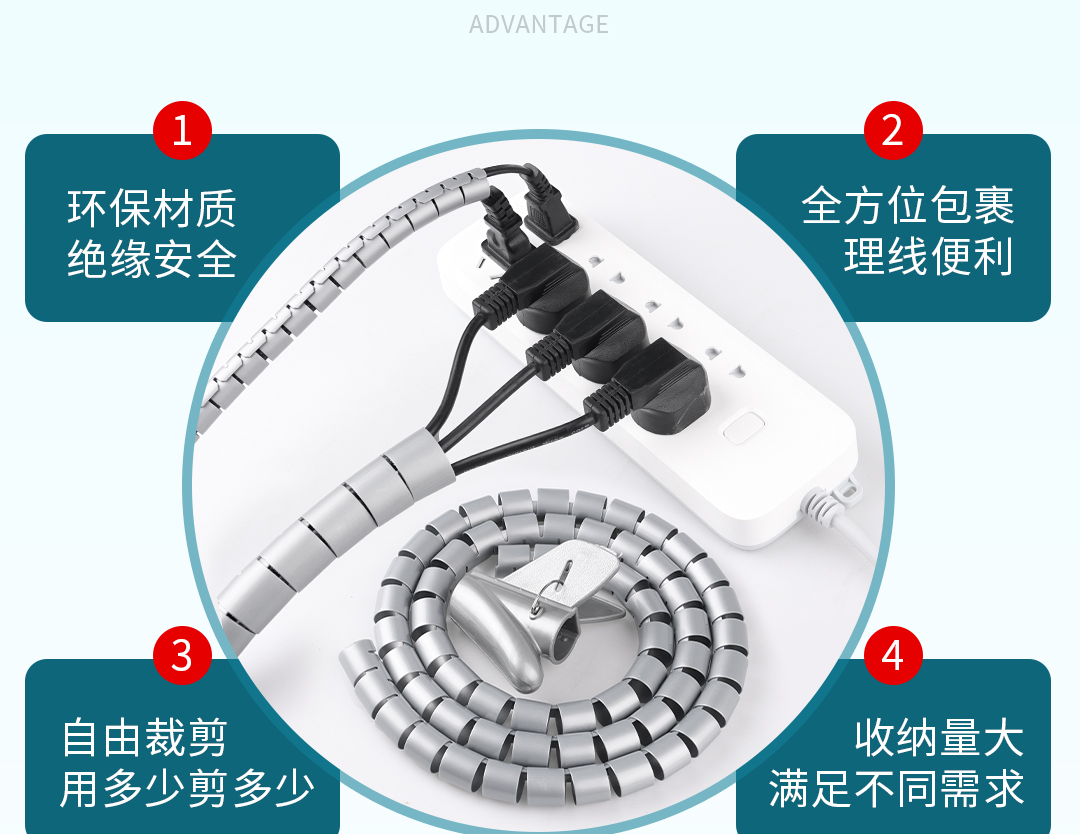 ADVANTAGE

1
环保材质
绝缘安全

2
全方位包裹
理线便利

3
自由裁剪
用多少剪多少

4
收纳量大
满足不同需求